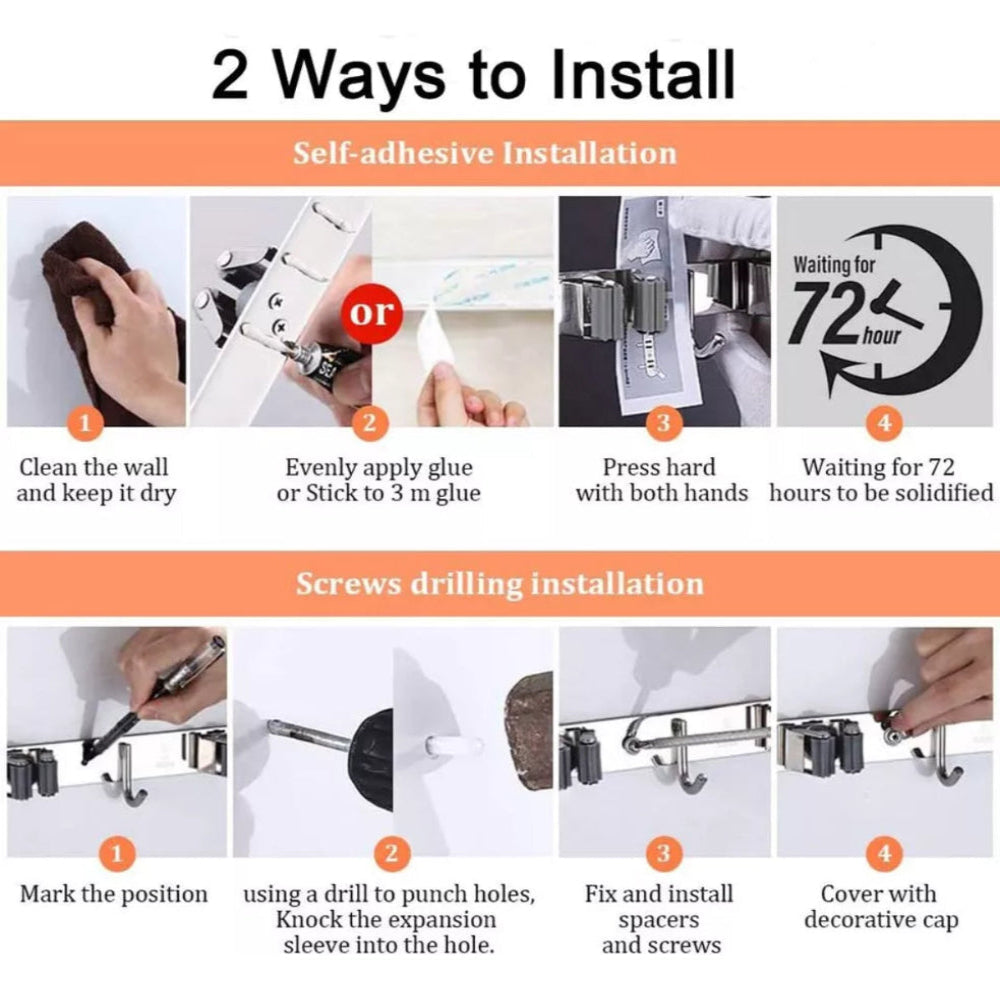 2 Ways to Install

Self-adhesive Installation

or

Waiting for 72 hour

1
Clean the wall and keep it dry

2
Evenly apply glue or Stick to 3 m glue

3
Press hard with both hands

4
Waiting for 72 hours to be solidified

Screws drilling installation

1
Mark the position

2
using a drill to punch holes, Knock the expansion sleeve into the hole.

3
Fix and install spacers and screws

4
Cover with decorative cap